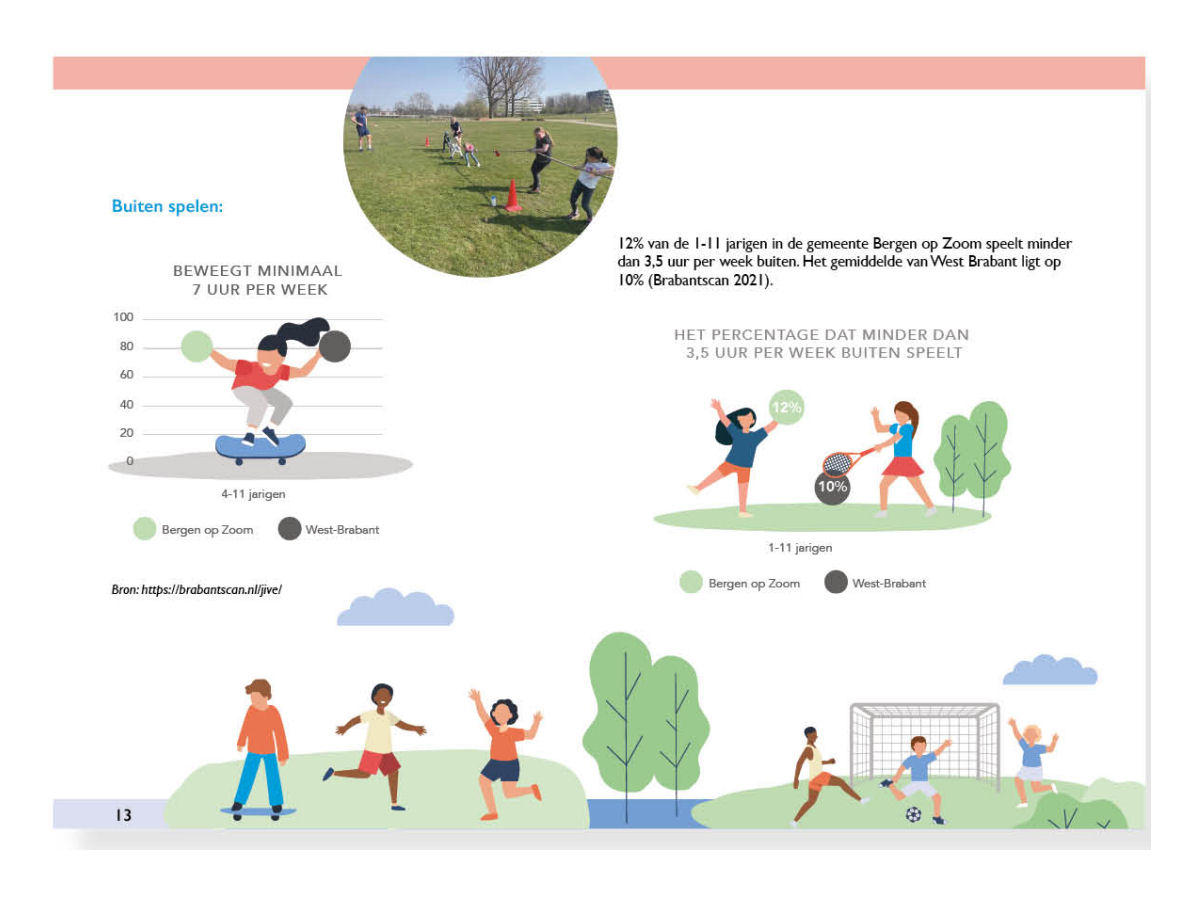 Buiten spelen:

BEWEEGT MINIMAAL
7 UUR PER WEEK

100
80
60
40
20
0

4-11 jarigen

Bergen op Zoom
West-Brabant

Bron: https://brabantscan.nl/jive/

12% van de 1-11 jarigen in de gemeente Bergen op Zoom speelt minder dan 3,5 uur per week buiten. Het gemiddelde van West Brabant ligt op 10% (Brabantscan 2021).

HET PERCENTAGE DAT MINDER DAN
3,5 UUR PER WEEK BUITEN SPEELT

12%

10%

1-11 jarigen

Bergen op Zoom
West-Brabant

13